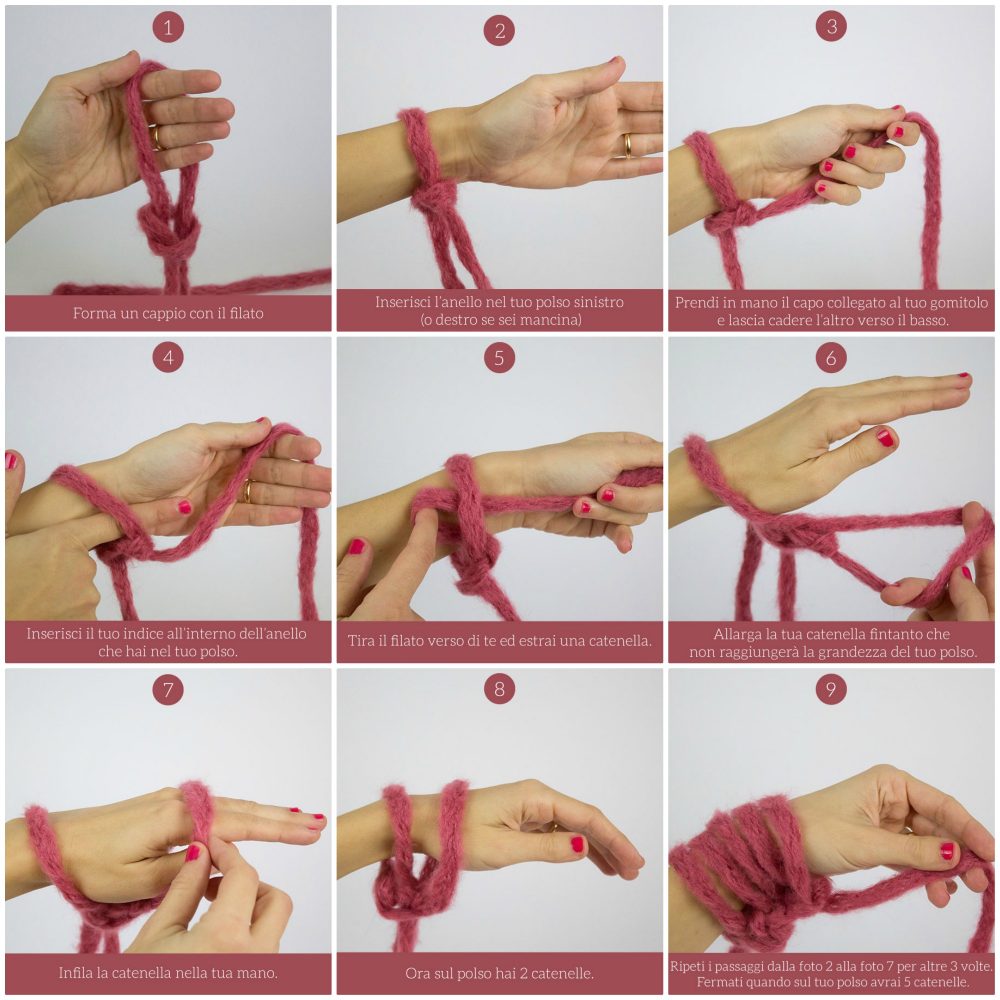 1

Forma un cappio con il filato

2

Inserisci l'anello nel tuo polso sinistro (o destro se sei mancina)

3

Prendi in mano il capo collegato al tuo gomitolo e lascia cadere l'altro verso il basso.

4

Inserisci il tuo indice all'interno dell'anello che hai nel tuo polso.

5

Tira il filato verso di te ed estrai una catenella.

6

Allarga la tua catenella fintanto che non raggiungerà la grandezza del tuo polso.

7

Infila la catenella nella tua mano.

8

Ora sul polso hai 2 catenelle.

9

Ripeti i passaggi dalla foto 2 alla foto 7 per altre 3 volte. Fermati quando sul tuo polso avrai 5 catenelle.