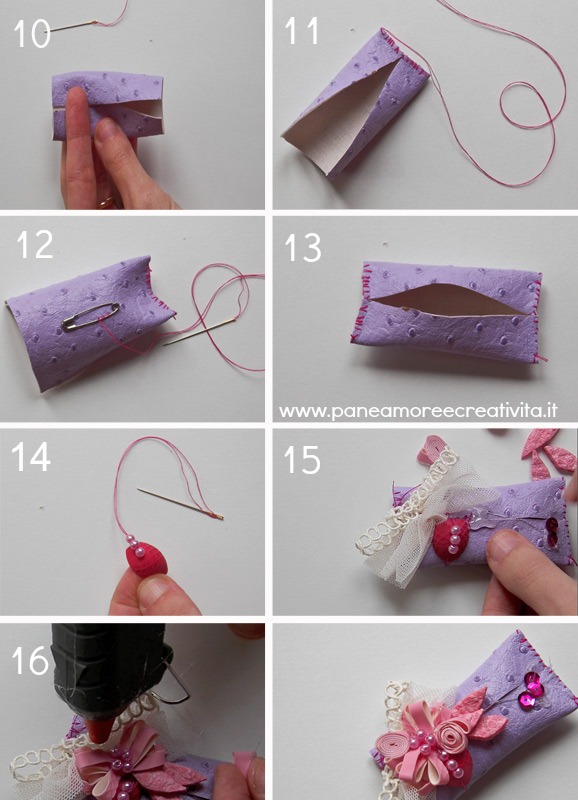 10

11

12

13

www.paneamoreecreativita.it

14

15

16