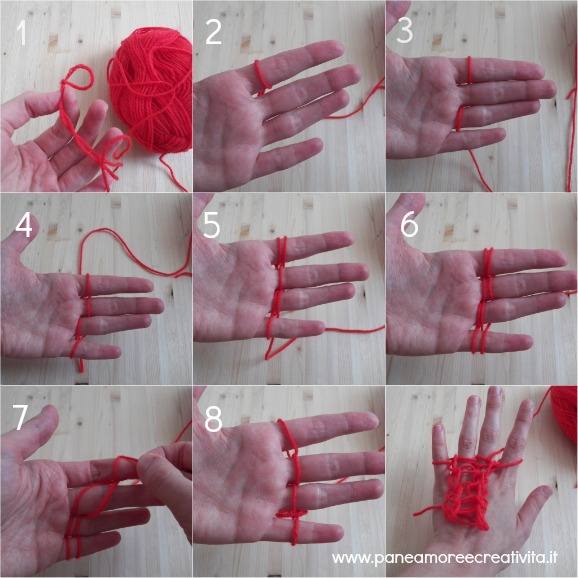 1
2
3
4
5
6
7
8
www.paneamoreecreativita.it